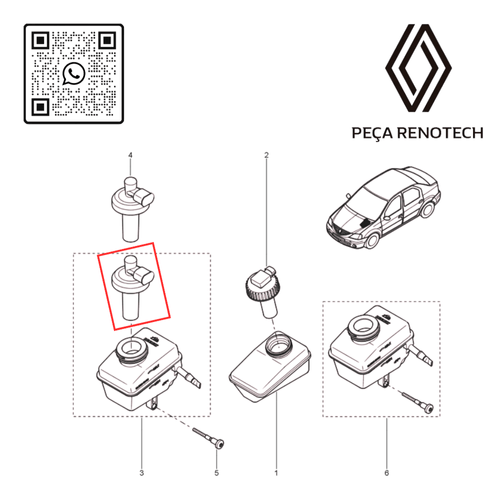 PEÇA RENOTECH

4

2

3

5

1

6